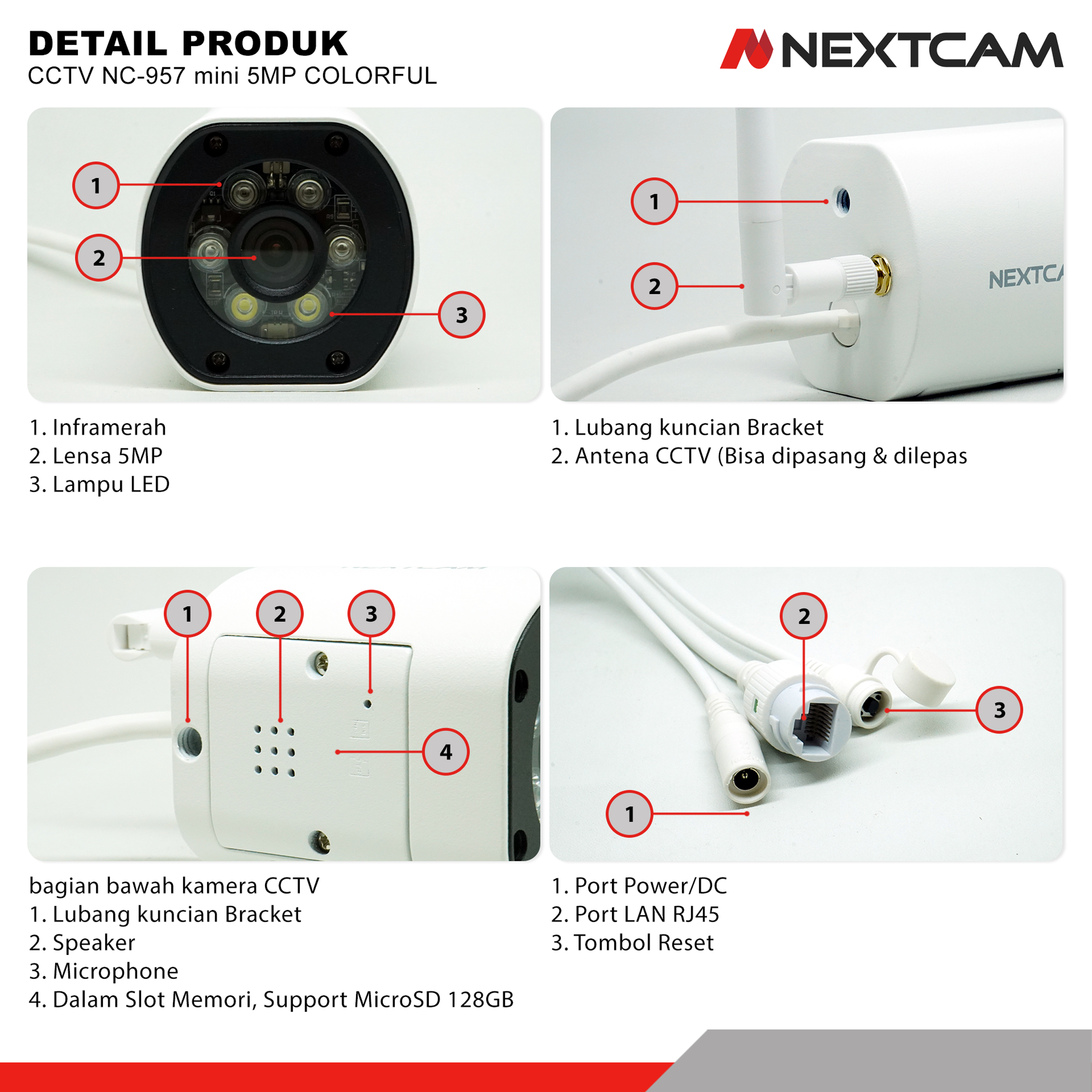 DETAIL PRODUK
CCTV NC-957 mini 5MP COLORFUL

NEXTCAM

1
2
3

1. Inframerah
2. Lensa 5MP
3. Lampu LED

1
2
NEXTCA

1. Lubang kuncian Bracket
2. Antena CCTV (Bisa dipasang & dilepas

1
2
3
4

bagian bawah kamera CCTV
1. Lubang kuncian Bracket
2. Speaker
3. Microphone
4. Dalam Slot Memori, Support MicroSD 128GB

2
3
1

1. Port Power/DC
2. Port LAN RJ45
3. Tombol Reset